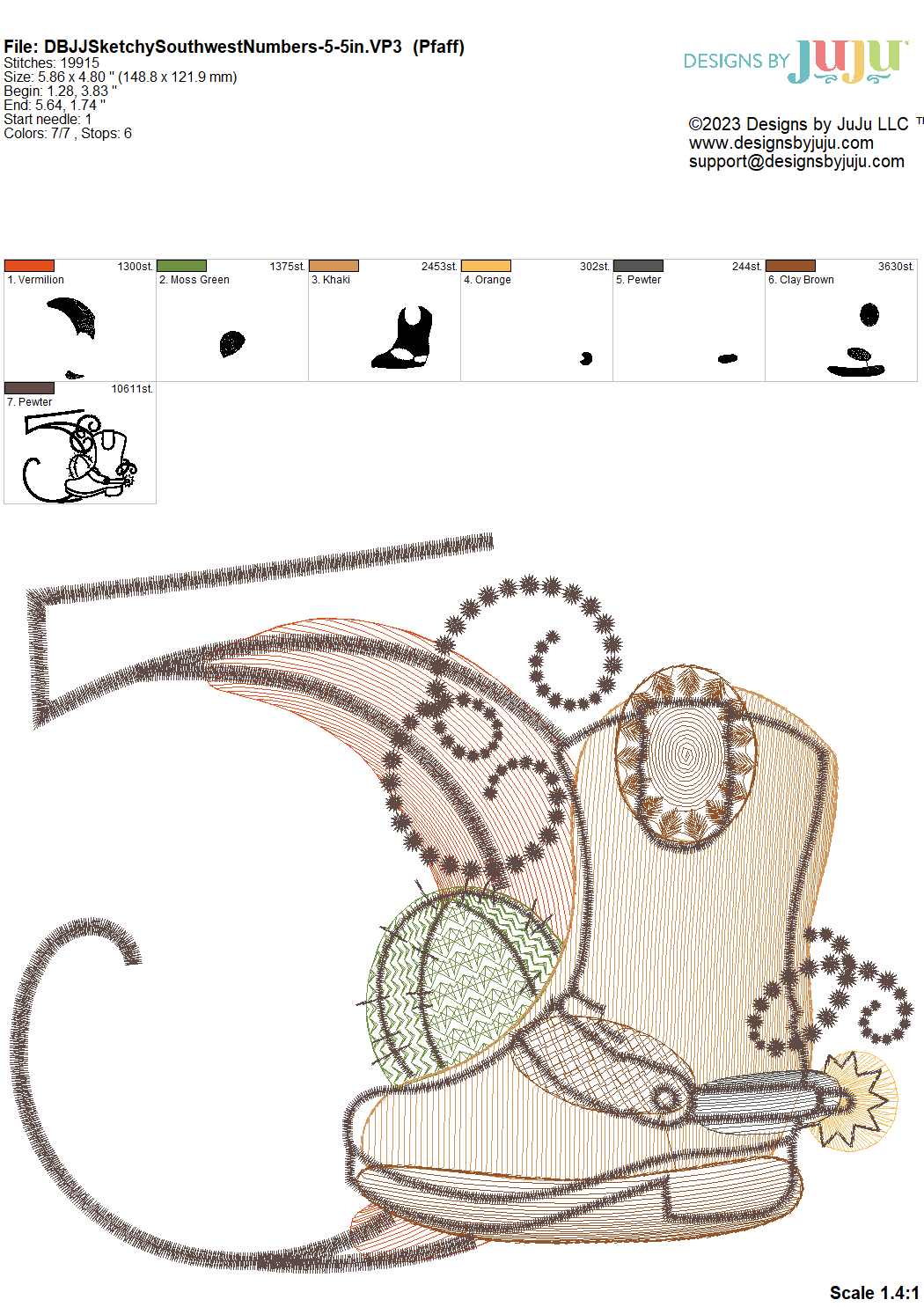 File: DBJJSketchySouthwestNumbers-5-5in.VP3 (Pfaff)
Stitches: 19915
Size: 5.86 x 4.80 " (148.8 x 121.9 mm)
Begin: 1.28, 3.83 "
End: 5.64, 1.74 "
Start needle: 1
Colors: 7/7 , Stops: 6

DESIGNS BY JUJU

©2023 Designs by JuJu LLC ™
www.designsbyjuju.com
support@designsbyjuju.com

1300st.
1. Vermilion

1375st.
2. Moss Green

2453st.
3. Khaki

302st.
4. Orange

244st.
5. Pewter

3630st.
6. Clay Brown

10611st.
7. Pewter

Scale 1.4:1